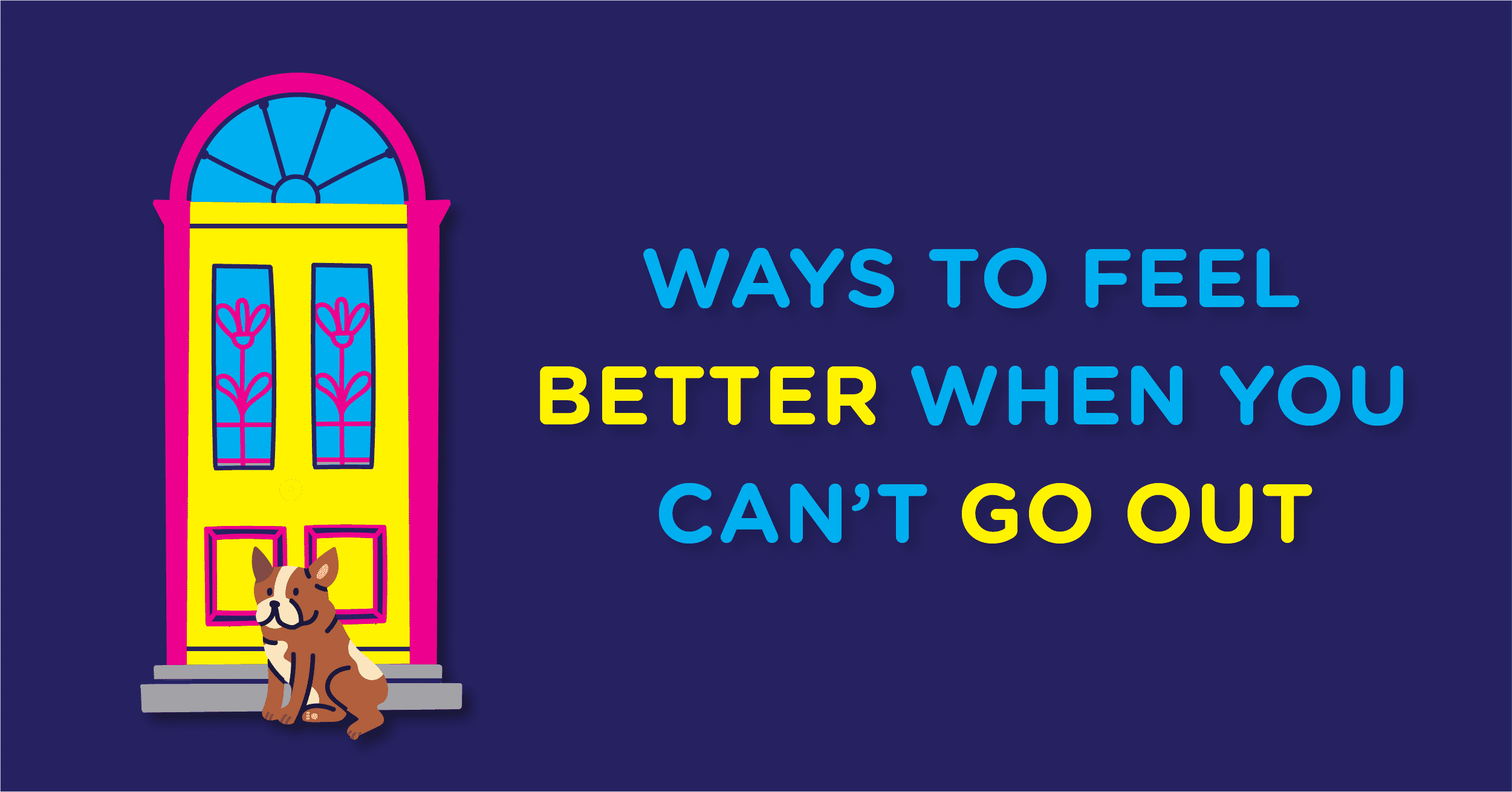 WAYS TO FEEL BETTER WHEN YOU CAN'T GO OUT