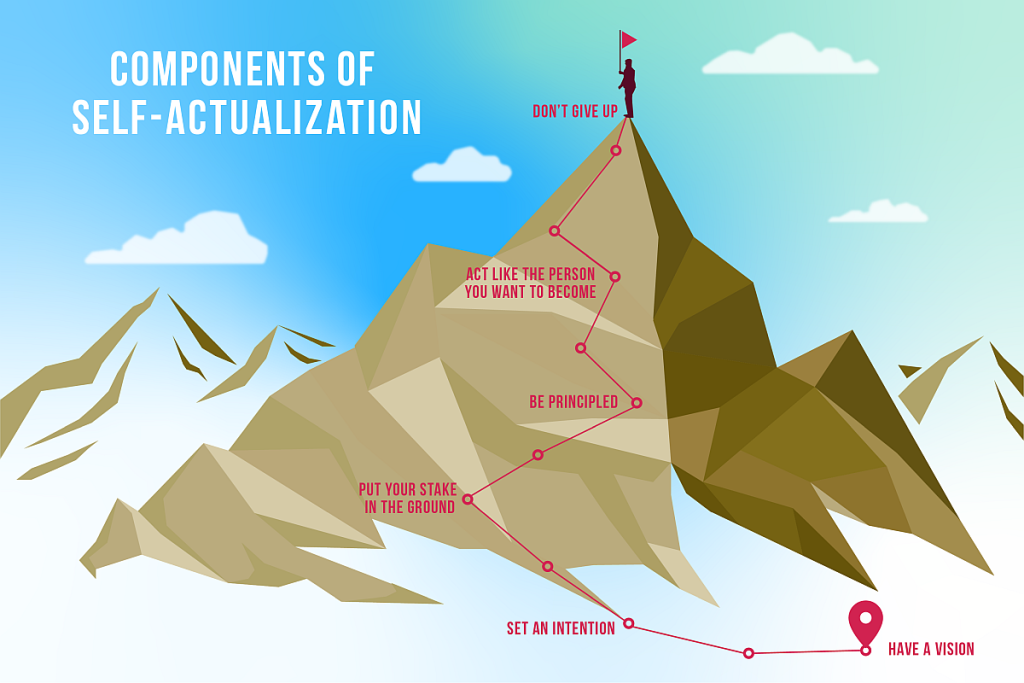 COMPONENTS OF SELF-ACTUALIZATION

DON'T GIVE UP

ACT LIKE THE PERSON YOU WANT TO BECOME

BE PRINCIPLED

PUT YOUR STAKE IN THE GROUND

SET AN INTENTION

HAVE A VISION